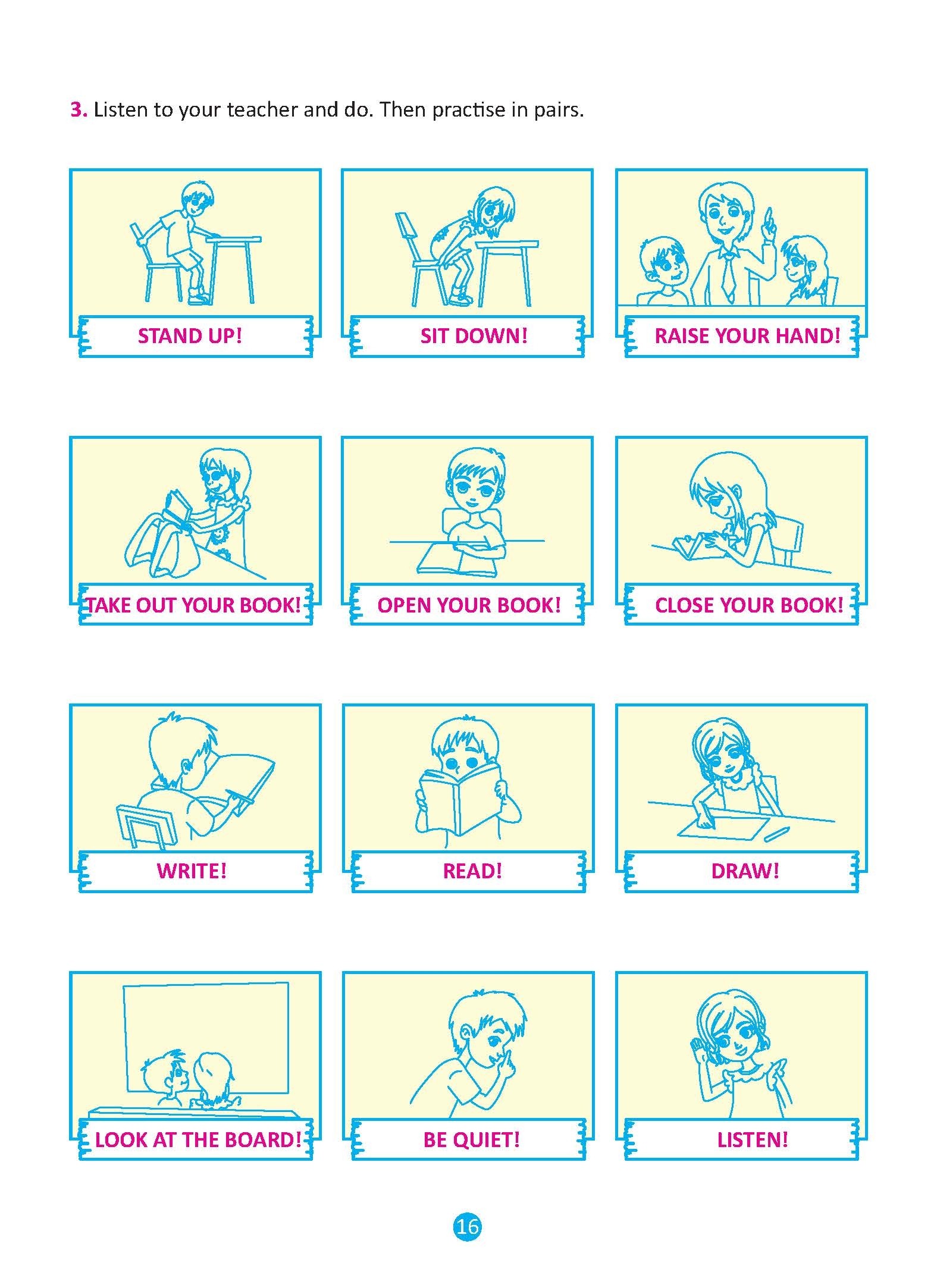 3. Listen to your teacher and do. Then practise in pairs.

STAND UP!

SIT DOWN!

RAISE YOUR HAND!

TAKE OUT YOUR BOOK!

OPEN YOUR BOOK!

CLOSE YOUR BOOK!

WRITE!

READ!

DRAW!

LOOK AT THE BOARD!

BE QUIET!

LISTEN!

16