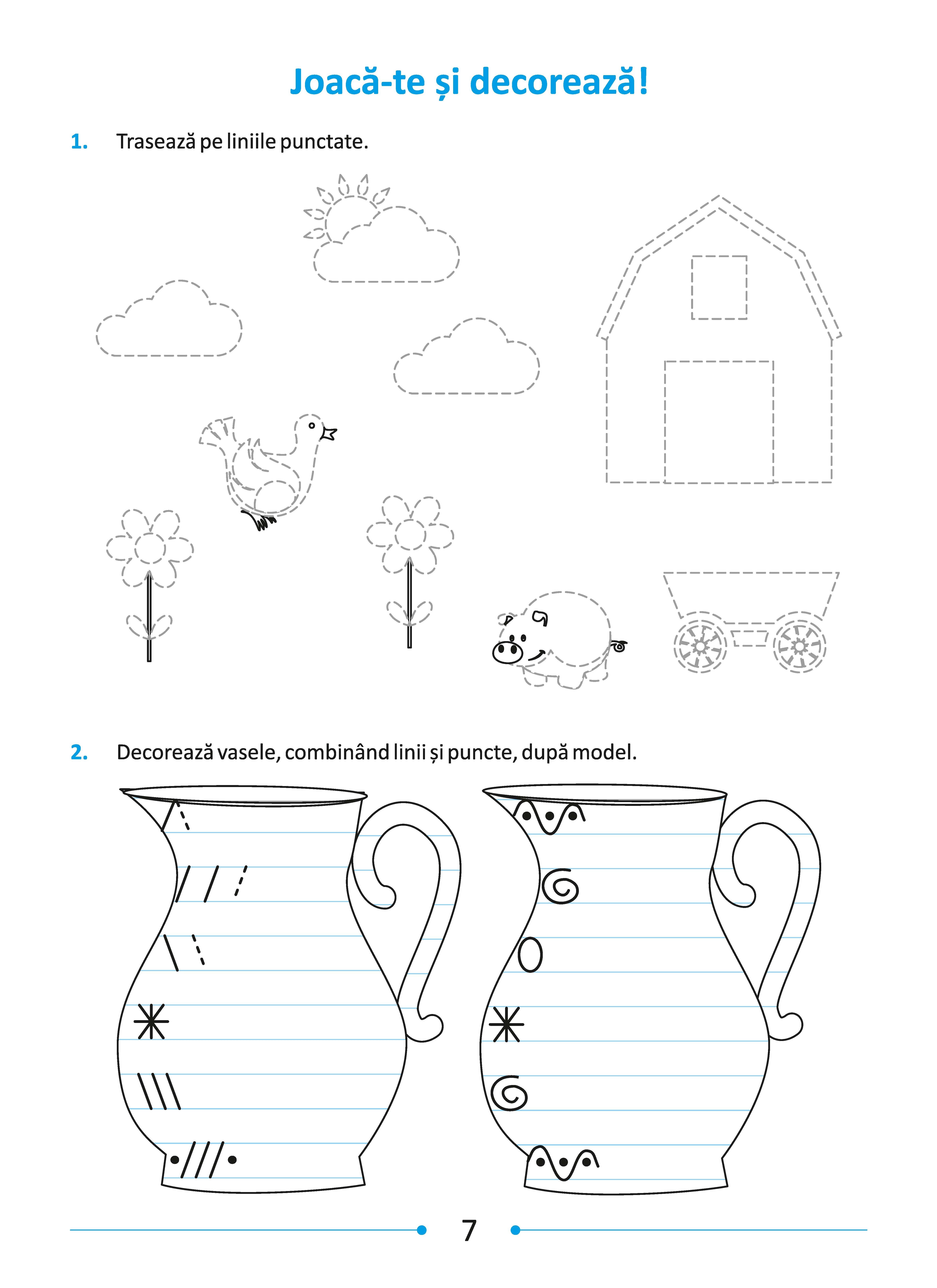 Joacă-te și decorează!

1. Trasează pe liniile punctate.

2. Decorează vasele, combinând linii și puncte, după model.

7